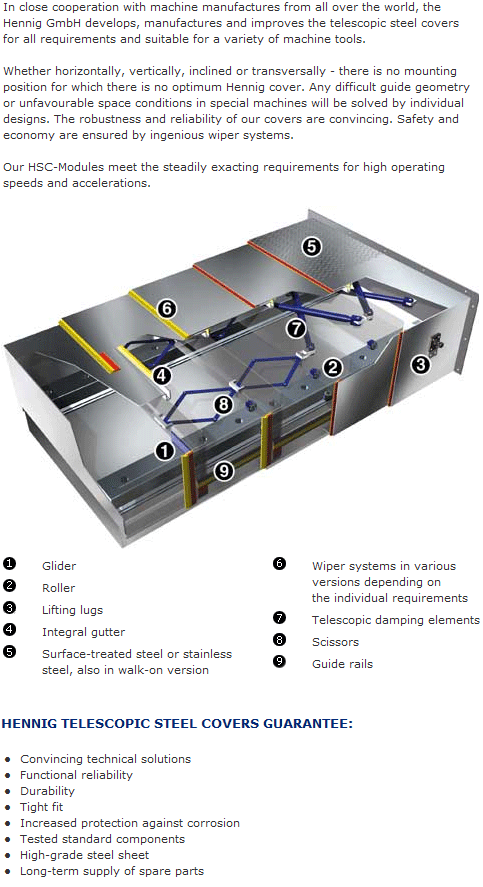 In close cooperation with machine manufactures from all over the world, the Hennig GmbH develops, manufactures and improves the telescopic steel covers for all requirements and suitable for a variety of machine tools.

Whether horizontally, vertically, inclined or transversally - there is no mounting position for which there is no optimum Hennig cover. Any difficult guide geometry or unfavourable space conditions in special machines will be solved by individual designs. The robustness and reliability of our covers are convincing. Safety and economy are ensured by ingenious wiper systems.

Our HSC-Modules meet the steadily exacting requirements for high operating speeds and accelerations.

5
6
7
4
2
3
8
1
9

1 Glider
2 Roller
3 Lifting lugs
4 Integral gutter
5 Surface-treated steel or stainless steel, also in walk-on version

6 Wiper systems in various versions depending on the individual requirements
7 Telescopic damping elements
8 Scissors
9 Guide rails

HENNIG TELESCOPIC STEEL COVERS GUARANTEE:

• Convincing technical solutions
• Functional reliability
• Durability
• Tight fit
• Increased protection against corrosion
• Tested standard components
• High-grade steel sheet
• Long-term supply of spare parts