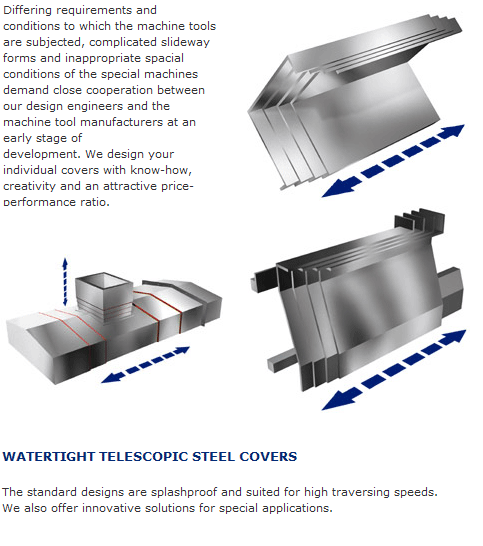 Differing requirements and conditions to which the machine tools are subjected, complicated slideway forms and inappropriate spacial conditions of the special machines demand close cooperation between our design engineers and the machine tool manufacturers at an early stage of
development. We design your individual covers with know-how, creativity and an attractive price-performance ratio.

WATERTIGHT TELESCOPIC STEEL COVERS

The standard designs are splashproof and suited for high traversing speeds. We also offer innovative solutions for special applications.